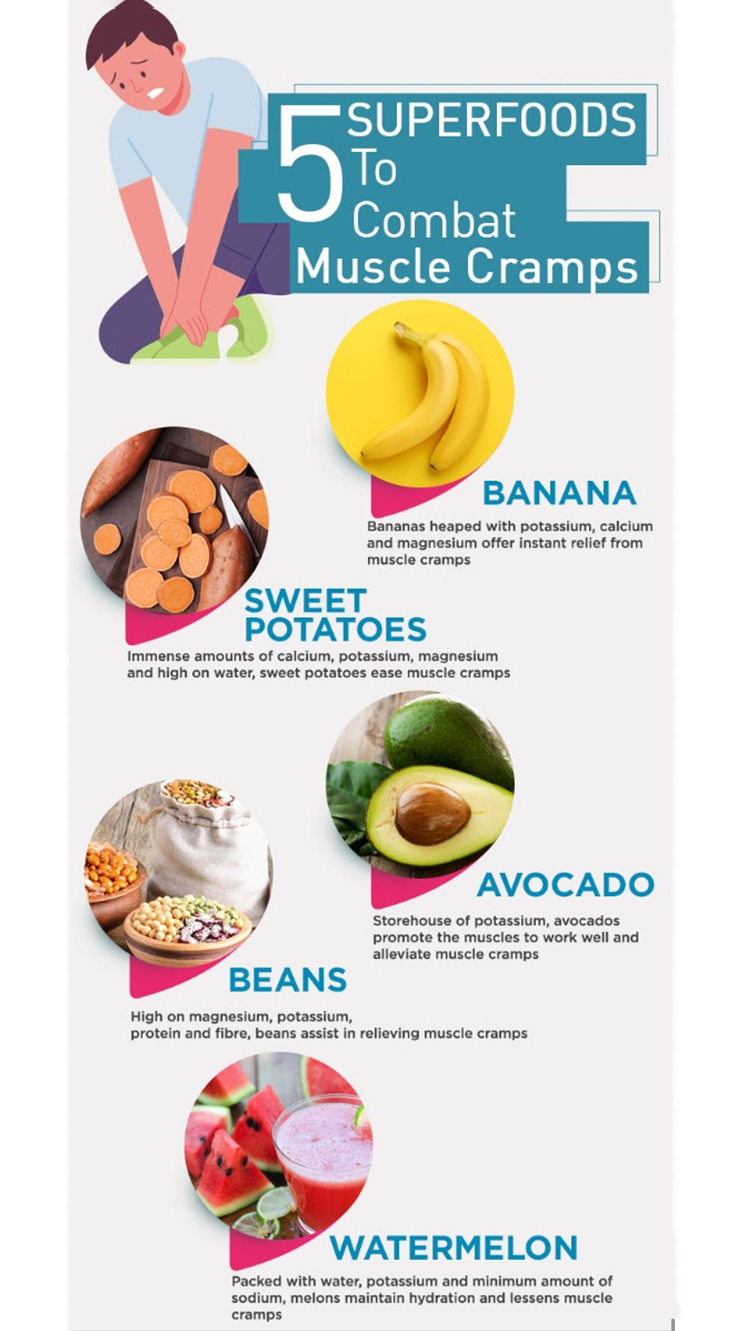 5 SUPERFOODS To Combat Muscle Cramps

BANANA

Bananas heaped with potassium, calcium and magnesium offer instant relief from muscle cramps

SWEET POTATOES

Immense amounts of calcium, potassium, magnesium and high on water, sweet potatoes ease muscle cramps

AVOCADO

Storehouse of potassium, avocados promote the muscles to work well and alleviate muscle cramps

BEANS

High on magnesium, potassium, protein and fibre, beans assist in relieving muscle cramps

WATERMELON

Packed with water, potassium and minimum amount of sodium, melons maintain hydration and lessens muscle cramps