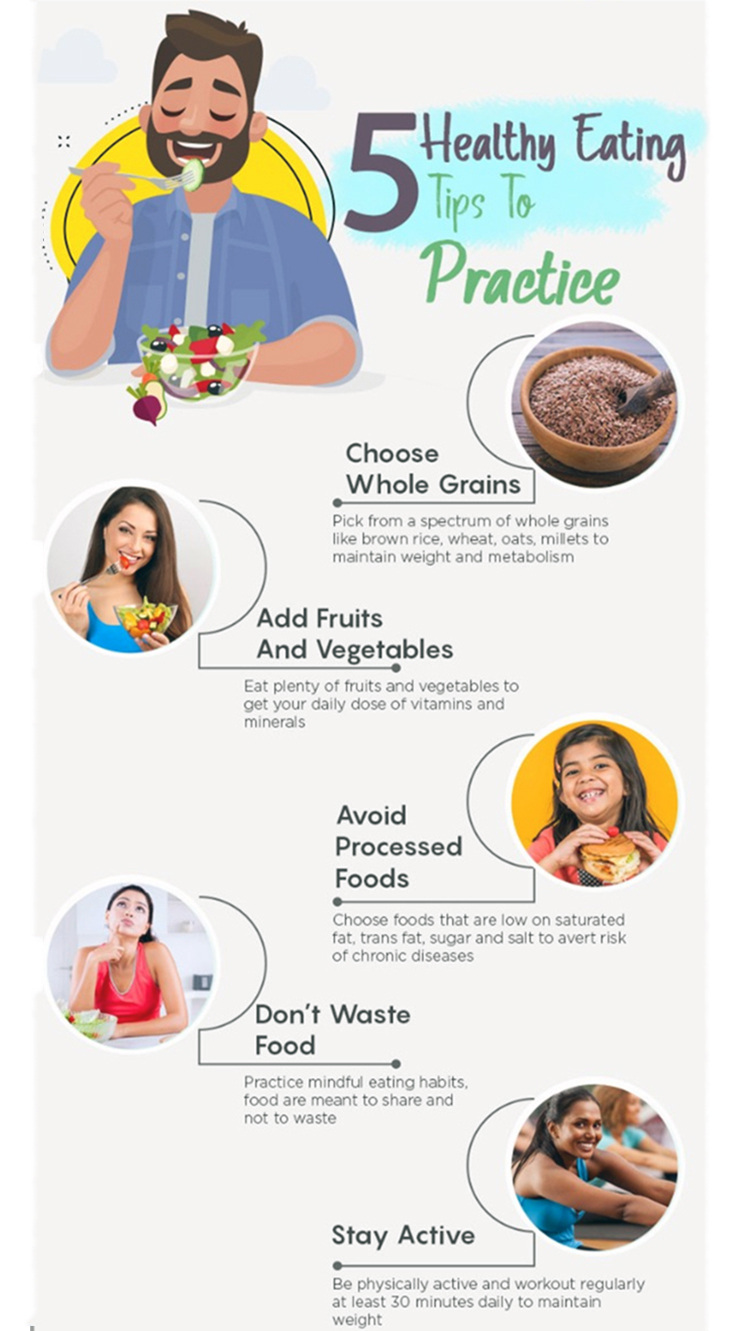 5 Healthy Eating Tips To Practice

Choose Whole Grains

Pick from a spectrum of whole grains like brown rice, wheat, oats, millets to maintain weight and metabolism

Add Fruits And Vegetables

Eat plenty of fruits and vegetables to get your daily dose of vitamins and minerals

Avoid Processed Foods

Choose foods that are low on saturated fat, trans fat, sugar and salt to avert risk of chronic diseases

Don't Waste Food

Practice mindful eating habits, food are meant to share and not to waste

Stay Active

Be physically active and workout regularly at least 30 minutes daily to maintain weight